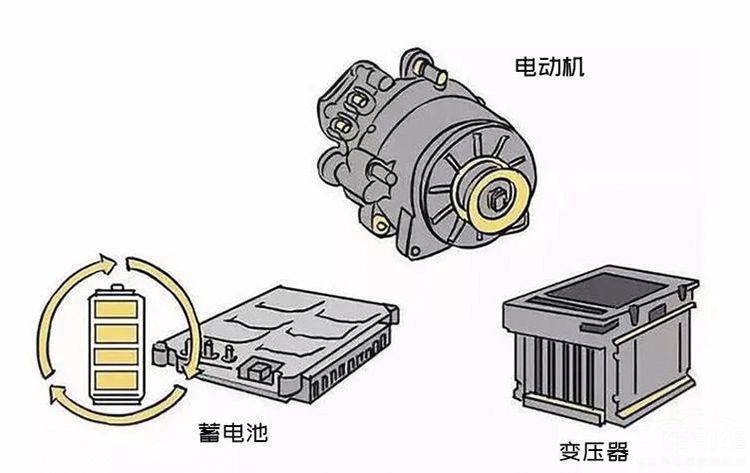 电动机

蓄电池

变压器