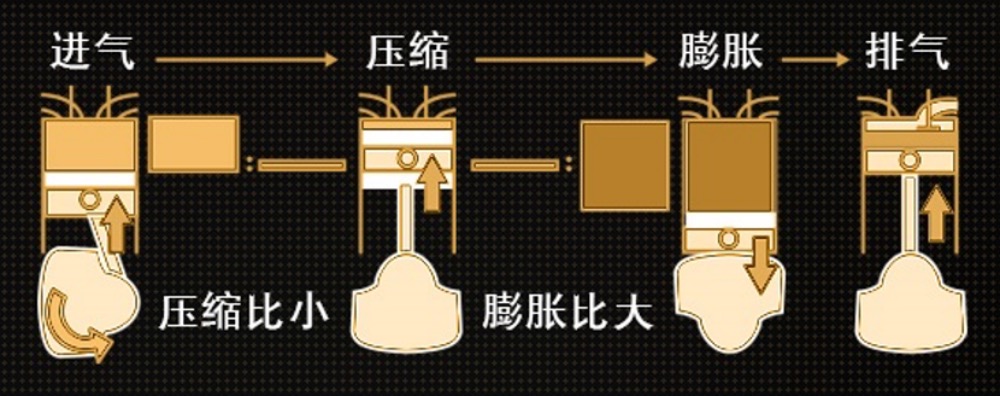 进气 压缩 膨胀 排气

压缩比小 膨胀比大